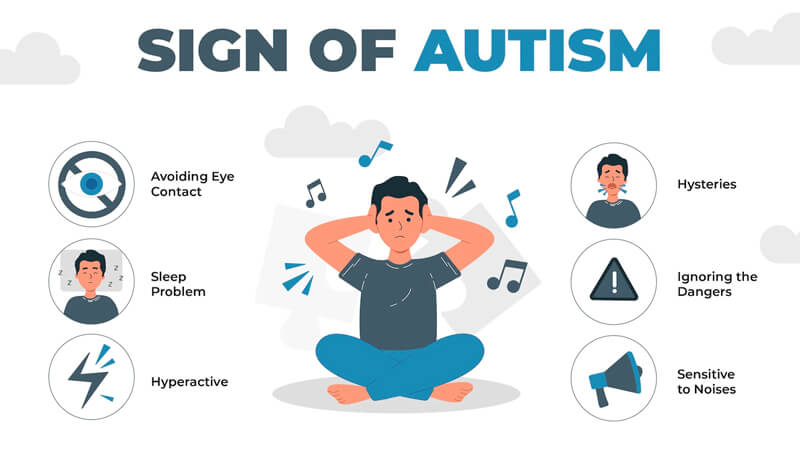 SIGN OF AUTISM

Avoiding Eye Contact

Sleep Problem

Hyperactive

Hysteries

Ignoring the Dangers

Sensitive to Noises